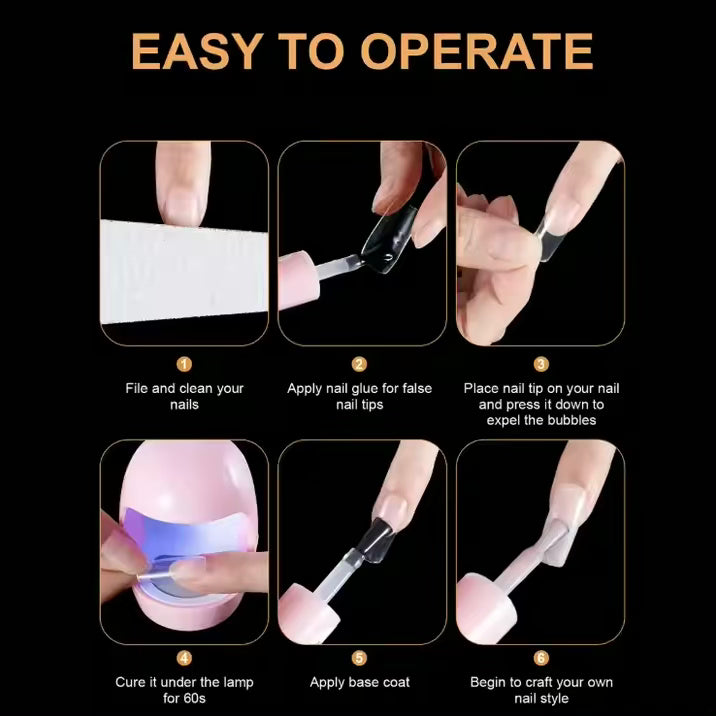 EASY TO OPERATE

1
File and clean your nails

2
Apply nail glue for false nail tips

3
Place nail tip on your nail and press it down to expel the bubbles

4
Cure it under the lamp for 60s

5
Apply base coat

6
Begin to craft your own nail style