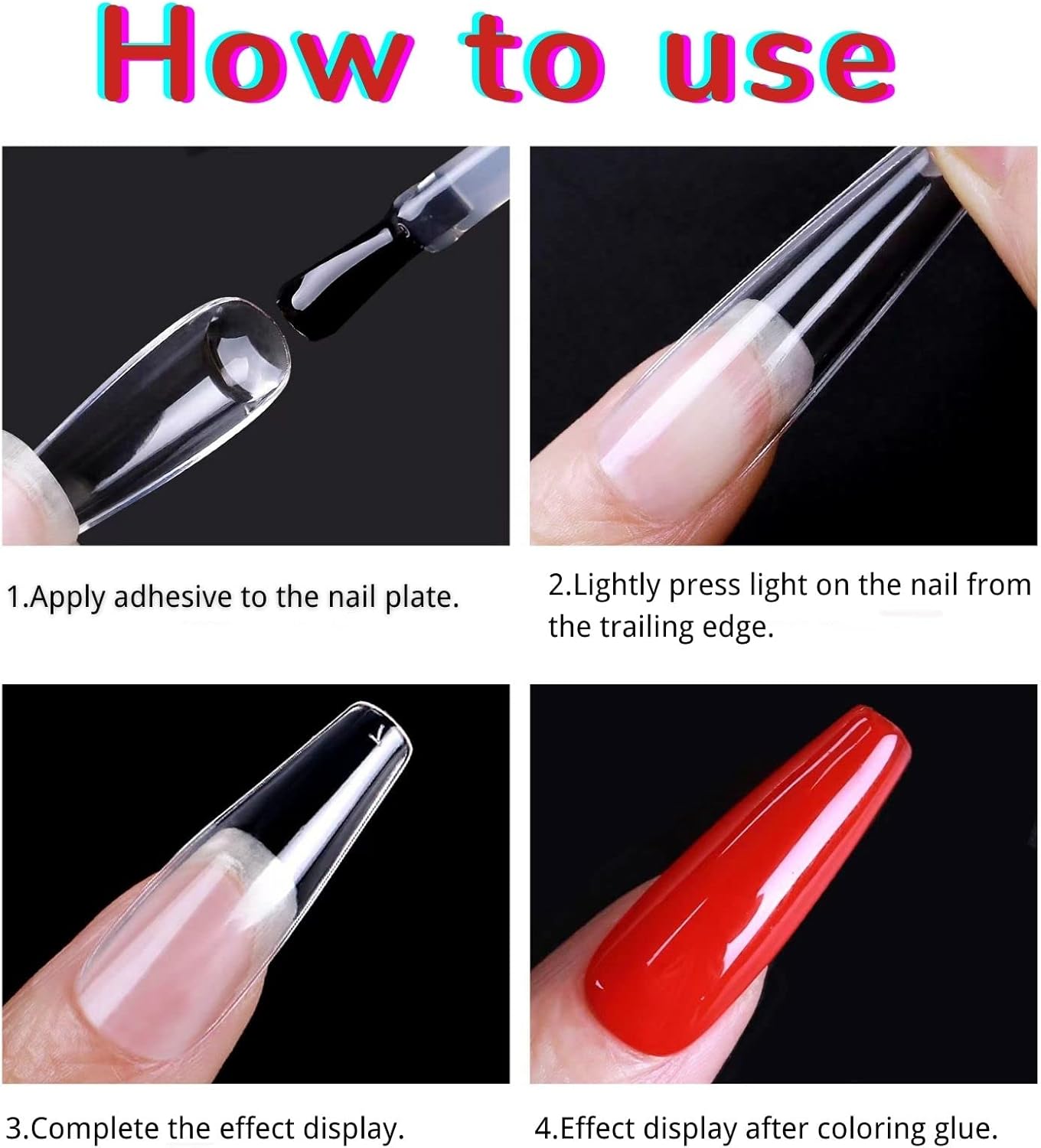 How to use

1.Apply adhesive to the nail plate.

2.Lightly press light on the nail from the trailing edge.

3.Complete the effect display.

4.Effect display after coloring glue.