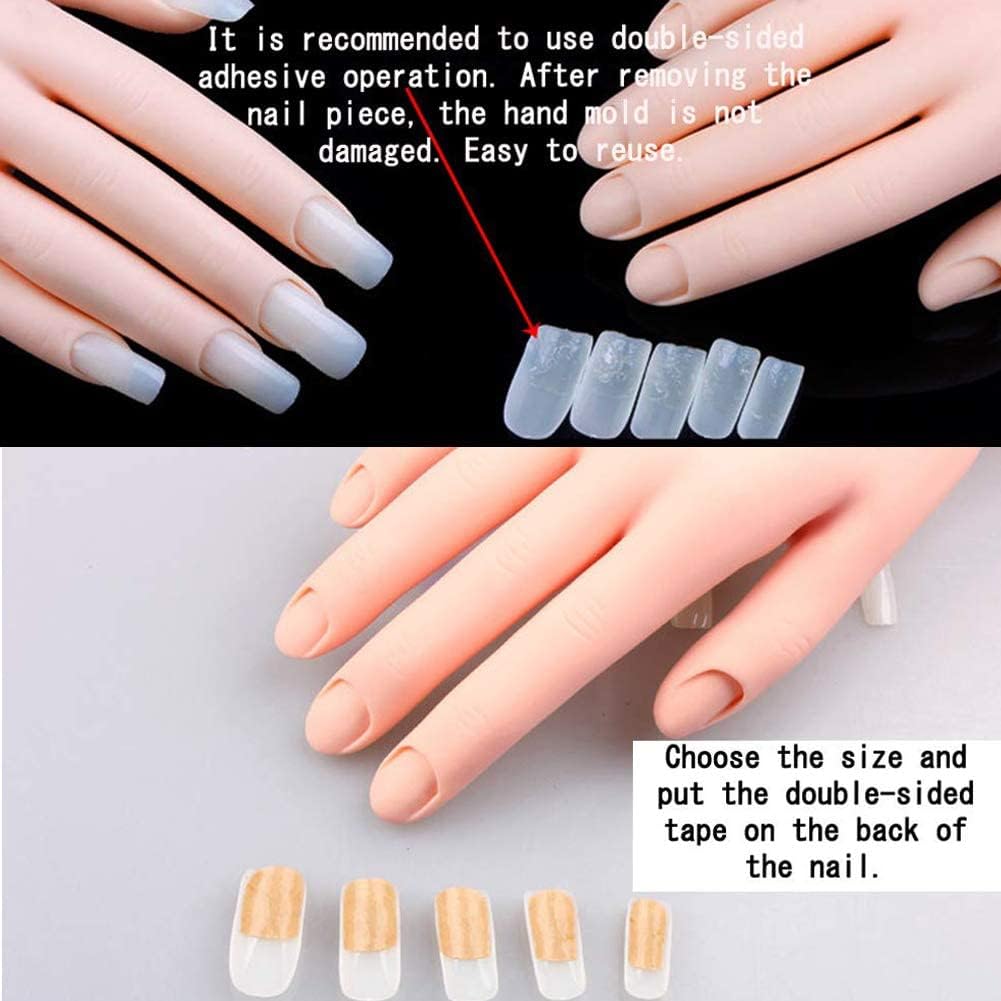 It is recommended to use double-sided adhesive operation. After removing the nail piece, the hand mold is not damaged. Easy to reuse.

Choose the size and put the double-sided tape on the back of the nail.