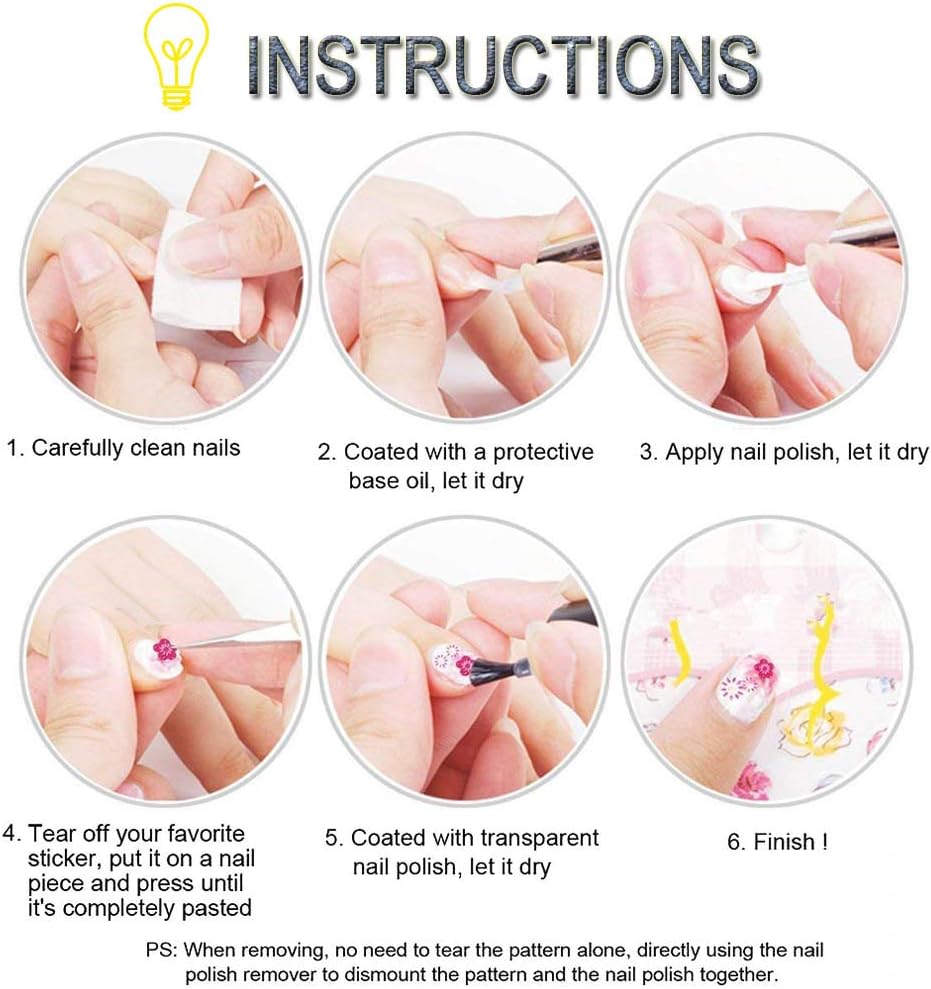 INSTRUCTIONS

1. Carefully clean nails

2. Coated with a protective base oil, let it dry

3. Apply nail polish, let it dry

4. Tear off your favorite sticker, put it on a nail piece and press until it's completely pasted

5. Coated with transparent nail polish, let it dry

6. Finish !

PS: When removing, no need to tear the pattern alone, directly using the nail polish remover to dismount the pattern and the nail polish together.