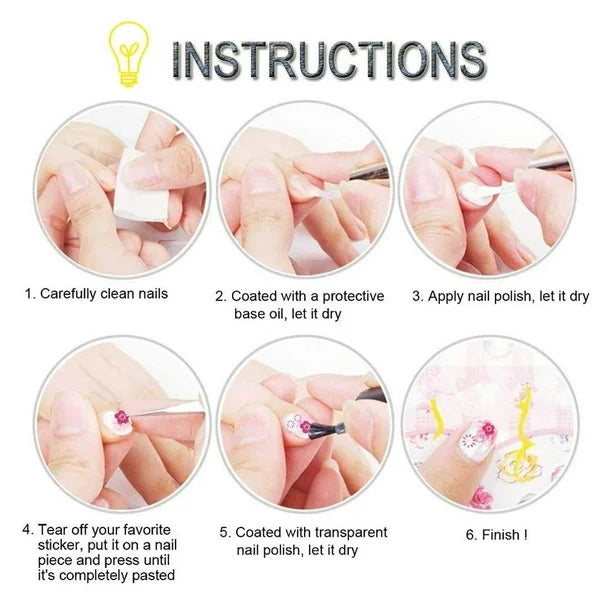 INSTRUCTIONS

1. Carefully clean nails

2. Coated with a protective base oil, let it dry

3. Apply nail polish, let it dry

4. Tear off your favorite sticker, put it on a nail piece and press until it's completely pasted

5. Coated with transparent nail polish, let it dry

6. Finish !