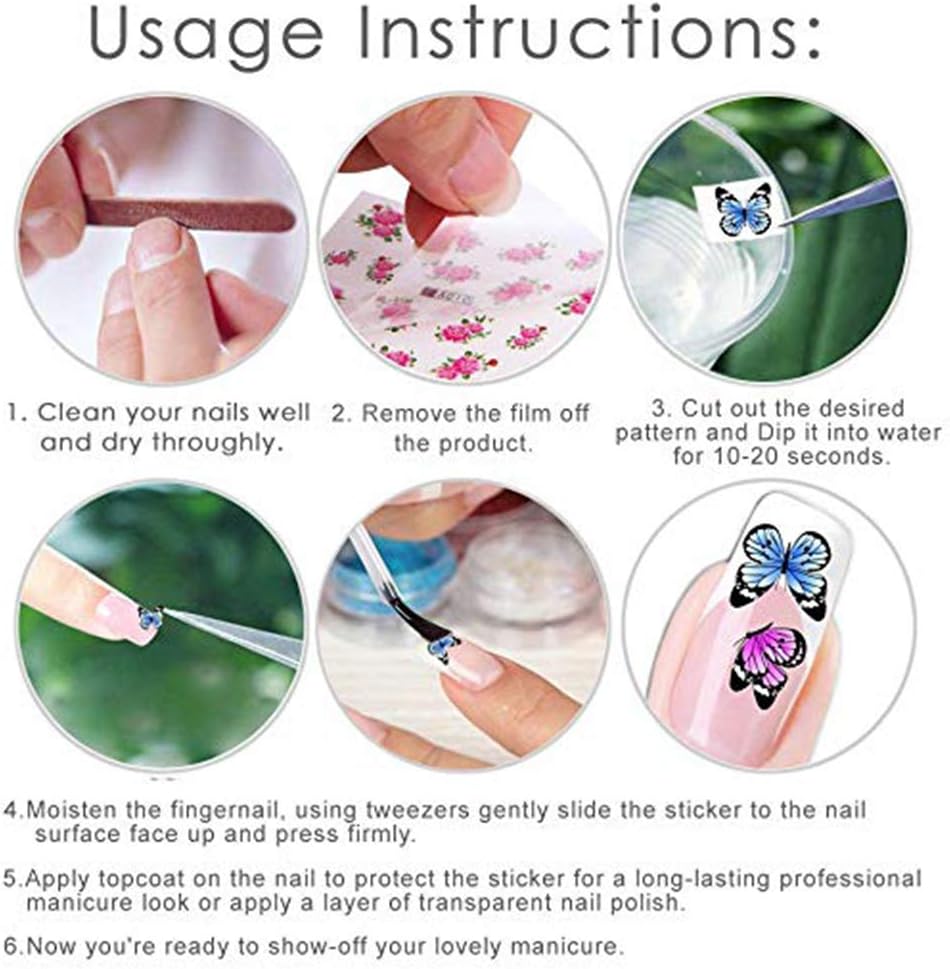 Usage Instructions:

1. Clean your nails well and dry throughly.

2. Remove the film off the product.

3. Cut out the desired pattern and Dip it into water for 10-20 seconds.

4.Moisten the fingernail, using tweezers gently slide the sticker to the nail surface face up and press firmly.

5.Apply topcoat on the nail to protect the sticker for a long-lasting professional manicure look or apply a layer of transparent nail polish.

6.Now you're ready to show-off your lovely manicure.