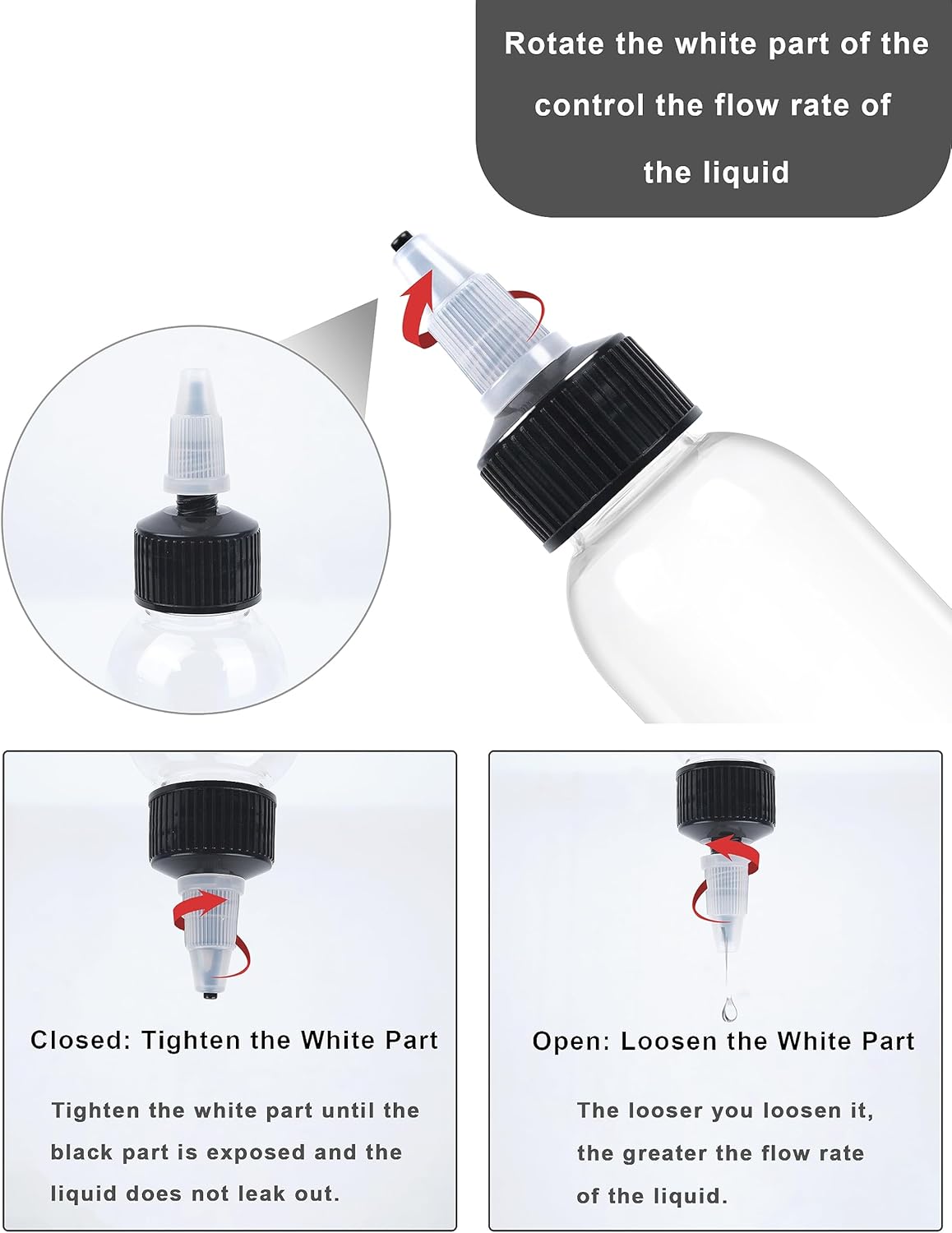 Rotate the white part of the control the flow rate of the liquid

Closed: Tighten the White Part

Tighten the white part until the black part is exposed and the liquid does not leak out.

Open: Loosen the White Part

The looser you loosen it, the greater the flow rate of the liquid.