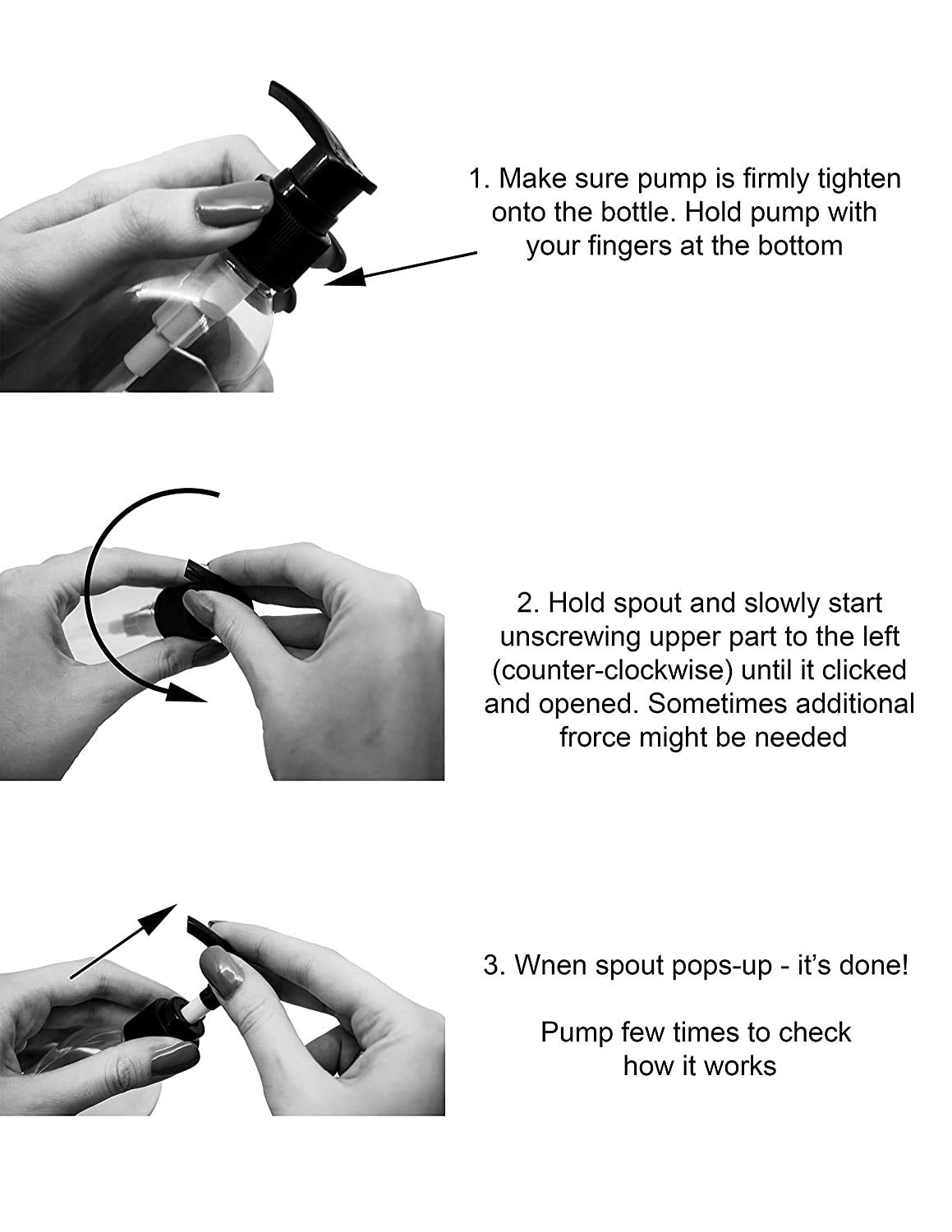 1. Make sure pump is firmly tighten onto the bottle. Hold pump with your fingers at the bottom

2. Hold spout and slowly start unscrewing upper part to the left (counter-clockwise) until it clicked and opened. Sometimes additional frorce might be needed

3. Wnen spout pops-up - it's done!

Pump few times to check how it works