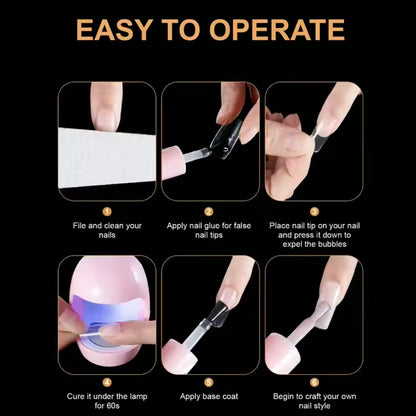 EASY TO OPERATE

1
File and clean your nails

2
Apply nail glue for false nail tips

3
Place nail tip on your nail and press it down to expel the bubbles

4
Cure it under the lamp for 60s

5
Apply base coat

6
Begin to craft your own nail style