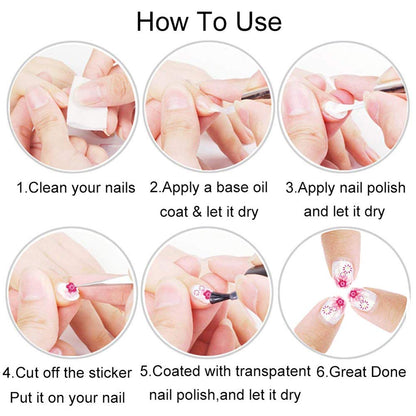 How To Use

1.Clean your nails

2.Apply a base oil coat & let it dry

3.Apply nail polish and let it dry

4.Cut off the sticker Put it on your nail

5.Coated with transpatent nail polish,and let it dry

6.Great Done