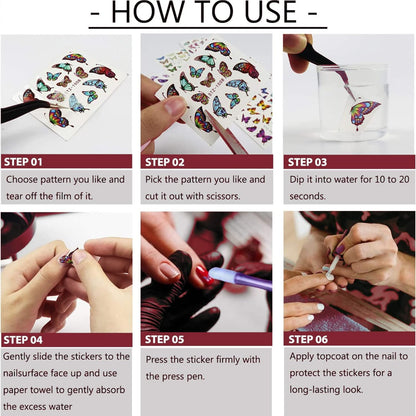 - HOW TO USE -

STEP 01
Choose pattern you like and tear off the film of it.

STEP 02
Pick the pattern you like and cut it out with scissors.

STEP 03
Dip it into water for 10 to 20 seconds.

STEP 04
Gently slide the stickers to the nailsurface face up and use paper towel to gently absorb the excess water

STEP 05
Press the sticker firmly with the press pen.

STEP 06
Apply topcoat on the nail to protect the stickers for a long-lasting look.