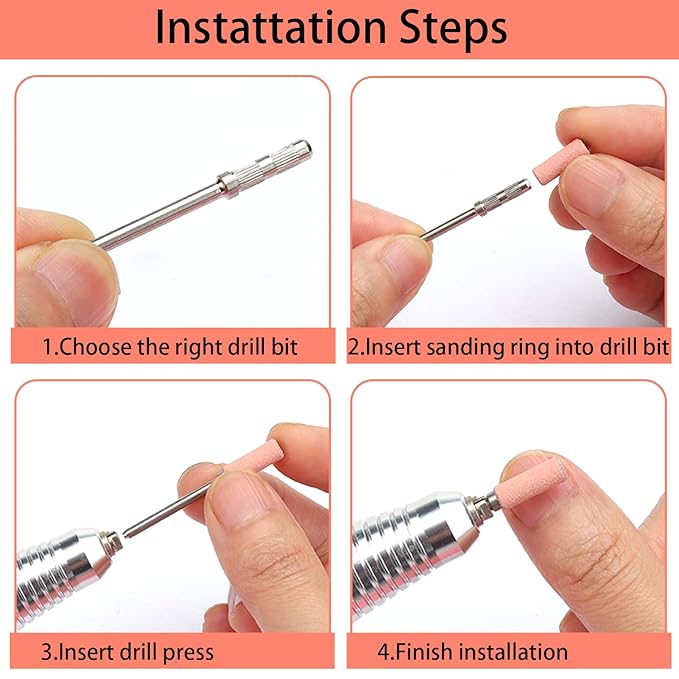 Instattation Steps

1.Choose the right drill bit

2.Insert sanding ring into drill bit

3.Insert drill press

4.Finish installation