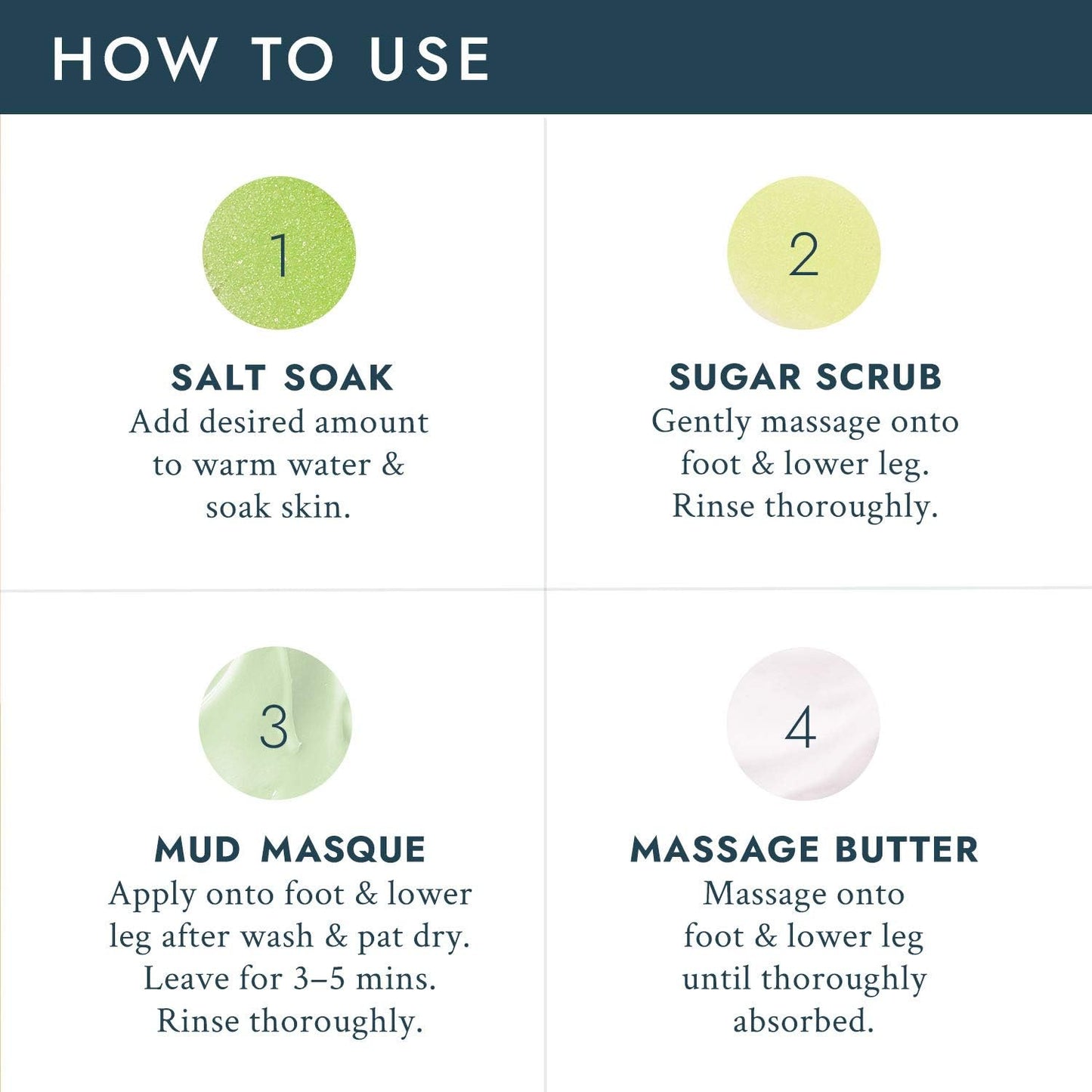 HOW TO USE

1

SALT SOAK
Add desired amount to warm water & soak skin.

2

SUGAR SCRUB
Gently massage onto foot & lower leg. Rinse thoroughly.

3

MUD MASQUE
Apply onto foot & lower leg after wash & pat dry. Leave for 3–5 mins. Rinse thoroughly.

4

MASSAGE BUTTER
Massage onto foot & lower leg until thoroughly absorbed.