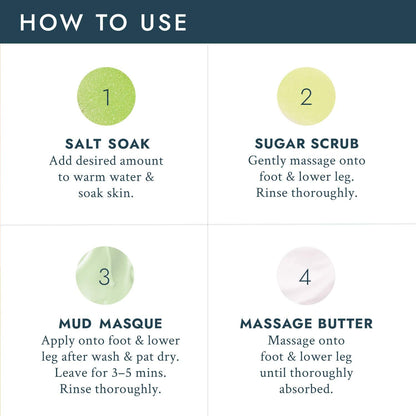 HOW TO USE

1

SALT SOAK
Add desired amount to warm water & soak skin.

2

SUGAR SCRUB
Gently massage onto foot & lower leg. Rinse thoroughly.

3

MUD MASQUE
Apply onto foot & lower leg after wash & pat dry. Leave for 3–5 mins. Rinse thoroughly.

4

MASSAGE BUTTER
Massage onto foot & lower leg until thoroughly absorbed.