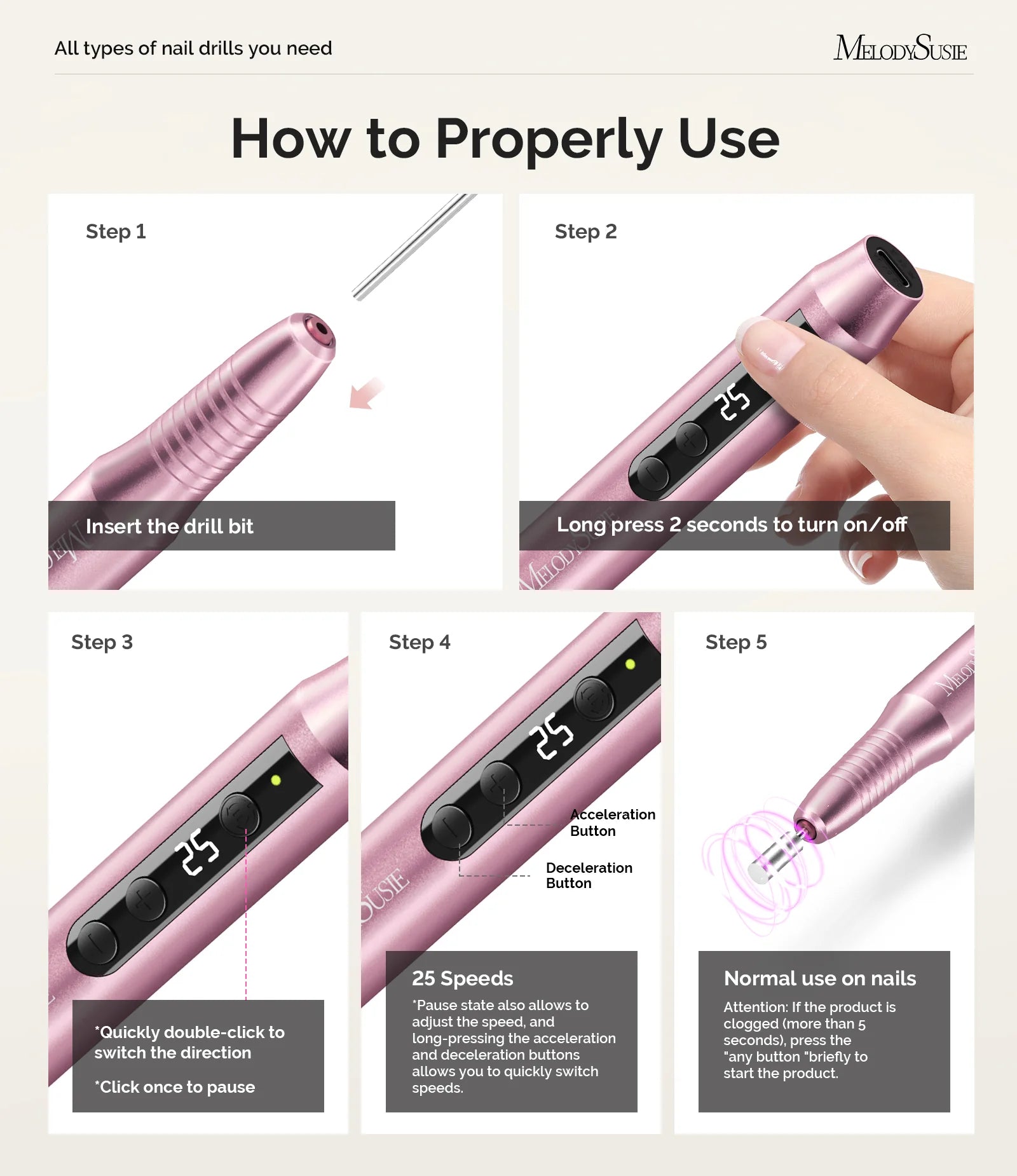 All types of nail drills you need

MELODYSUSIE

How to Properly Use

Step 1

Insert the drill bit

Step 2

25

Long press 2 seconds to turn on/off

Step 3

25

*Quickly double-click to switch the direction

*Click once to pause

Step 4

25

Acceleration Button

Deceleration Button

25 Speeds

*Pause state also allows to adjust the speed, and long-pressing the acceleration and deceleration buttons allows you to quickly switch speeds.

Step 5

Normal use on nails

Attention: If the product is clogged (more than 5 seconds), press the "any button "briefly to start the product.